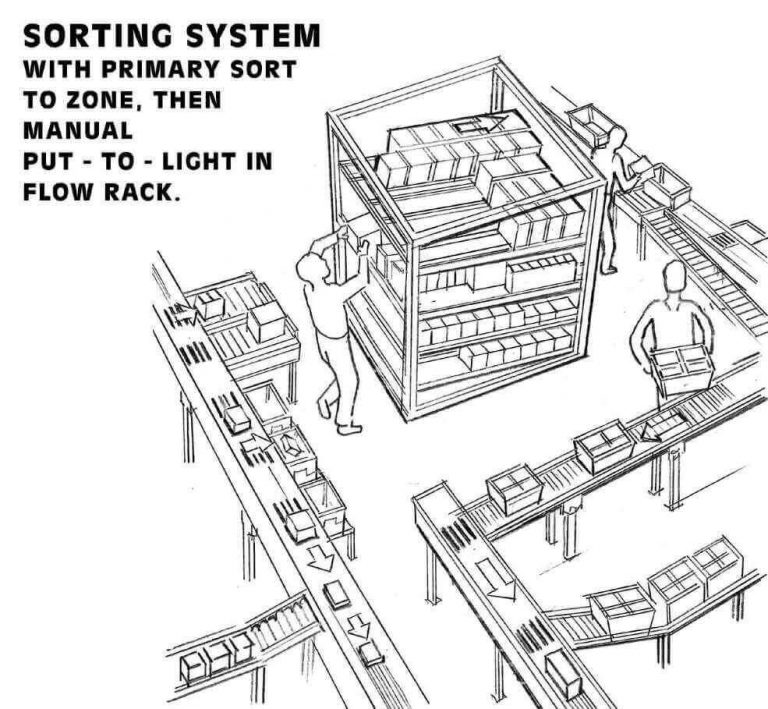 SORTING SYSTEM
WITH PRIMARY SORT TO ZONE, THEN MANUAL PUT - TO - LIGHT IN FLOW RACK.